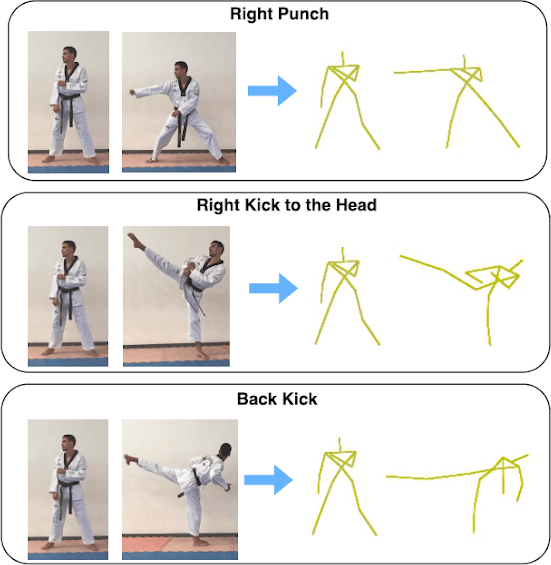 Right Punch

Right Kick to the Head

Back Kick