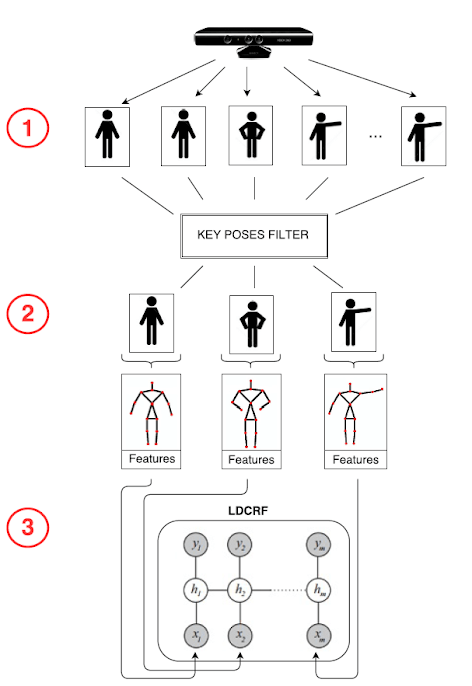 1

...

KEY POSES FILTER

2

Features

Features

Features

3

LDCRF

$y_1$

$y_2$

$y_m$

$h_1$

$h_2$

$h_m$

$x_1$

$x_2$

$x_m$